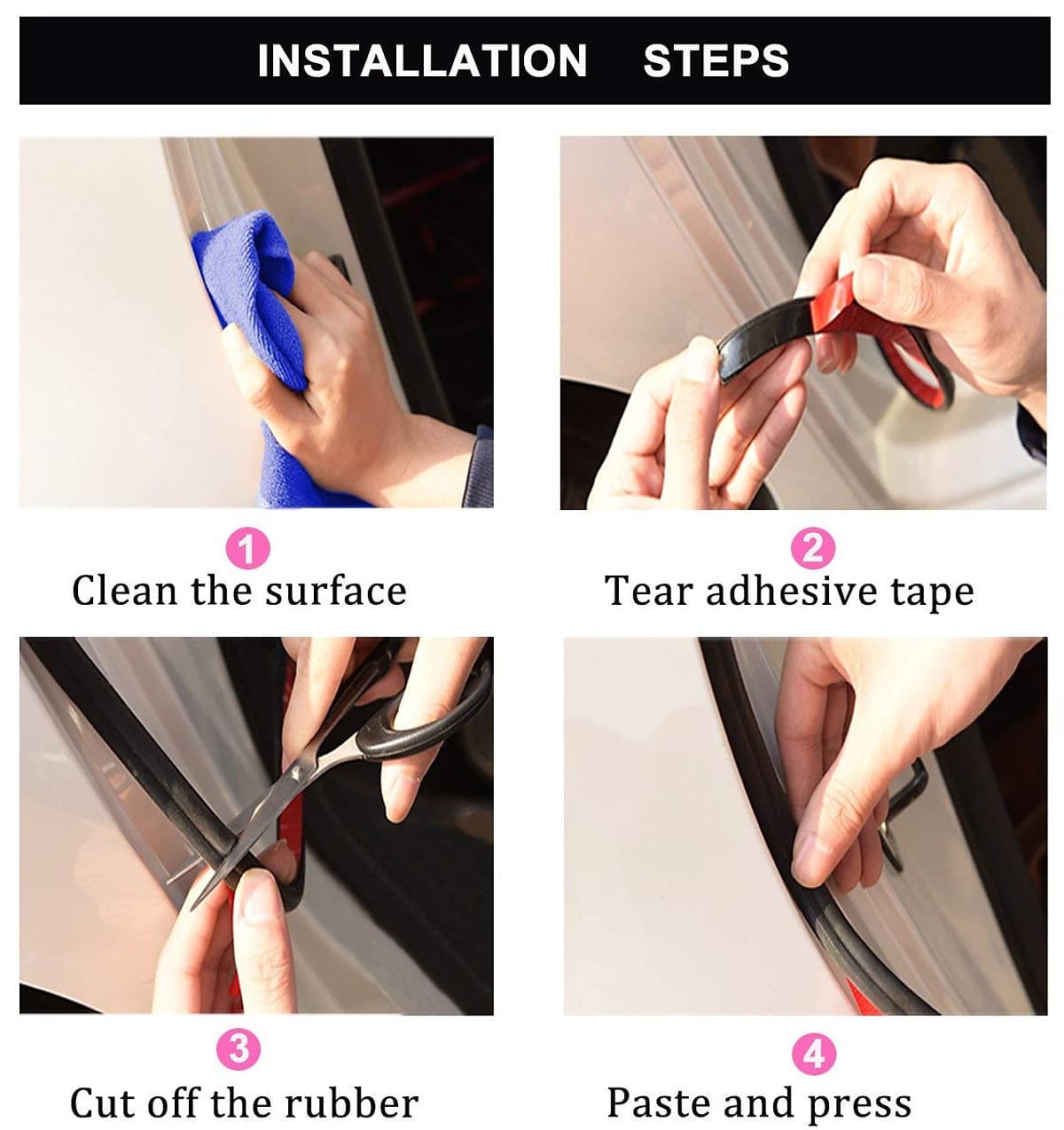 INSTALLATION STEPS

1
Clean the surface

2
Tear adhesive tape

3
Cut off the rubber

4
Paste and press