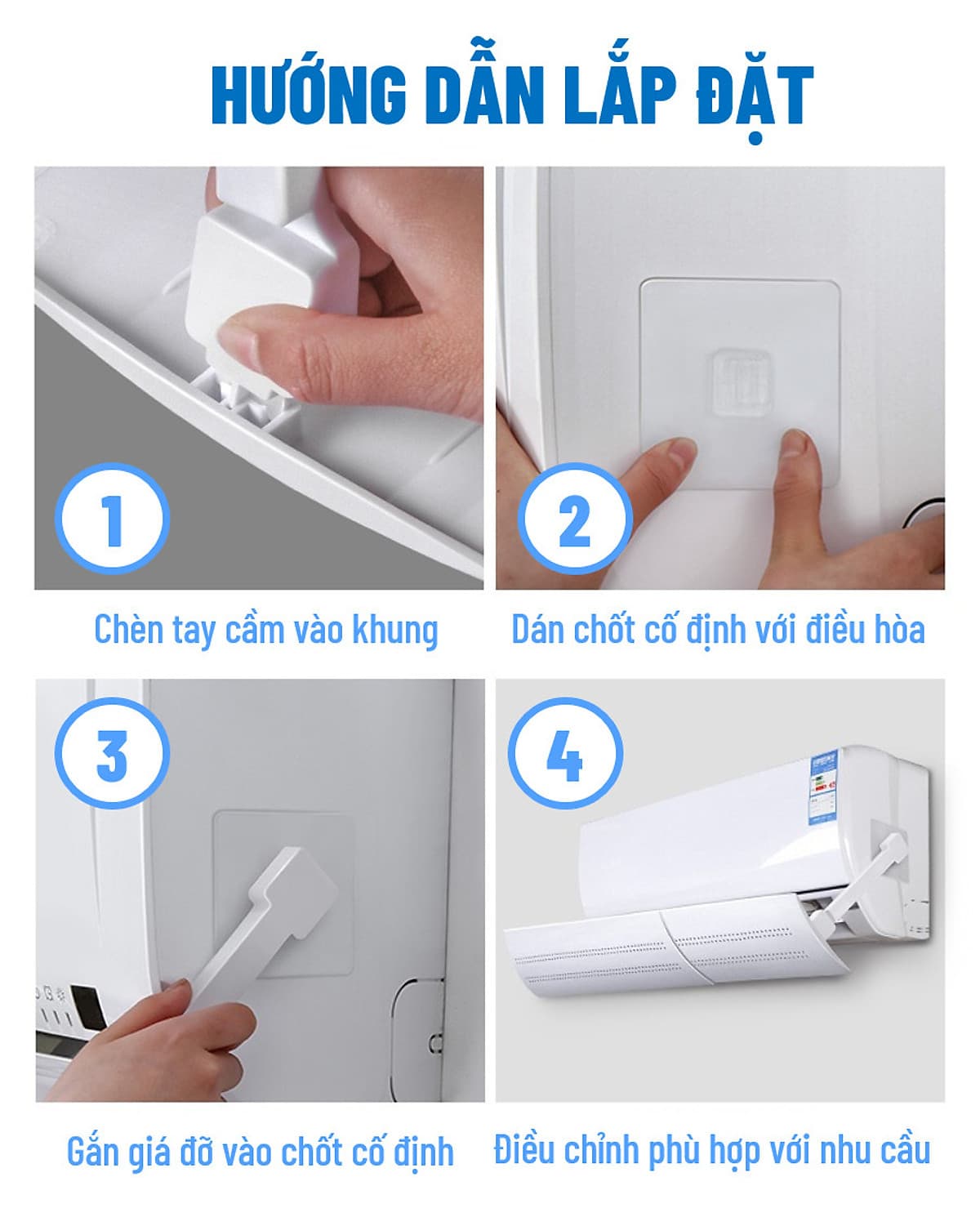 HƯỚNG DẪN LẮP ĐẶT

1

Chèn tay cầm vào khung

2

Dán chốt cố định với điều hòa

3

Gắn giá đỡ vào chốt cố định

4

Điều chỉnh phù hợp với nhu cầu