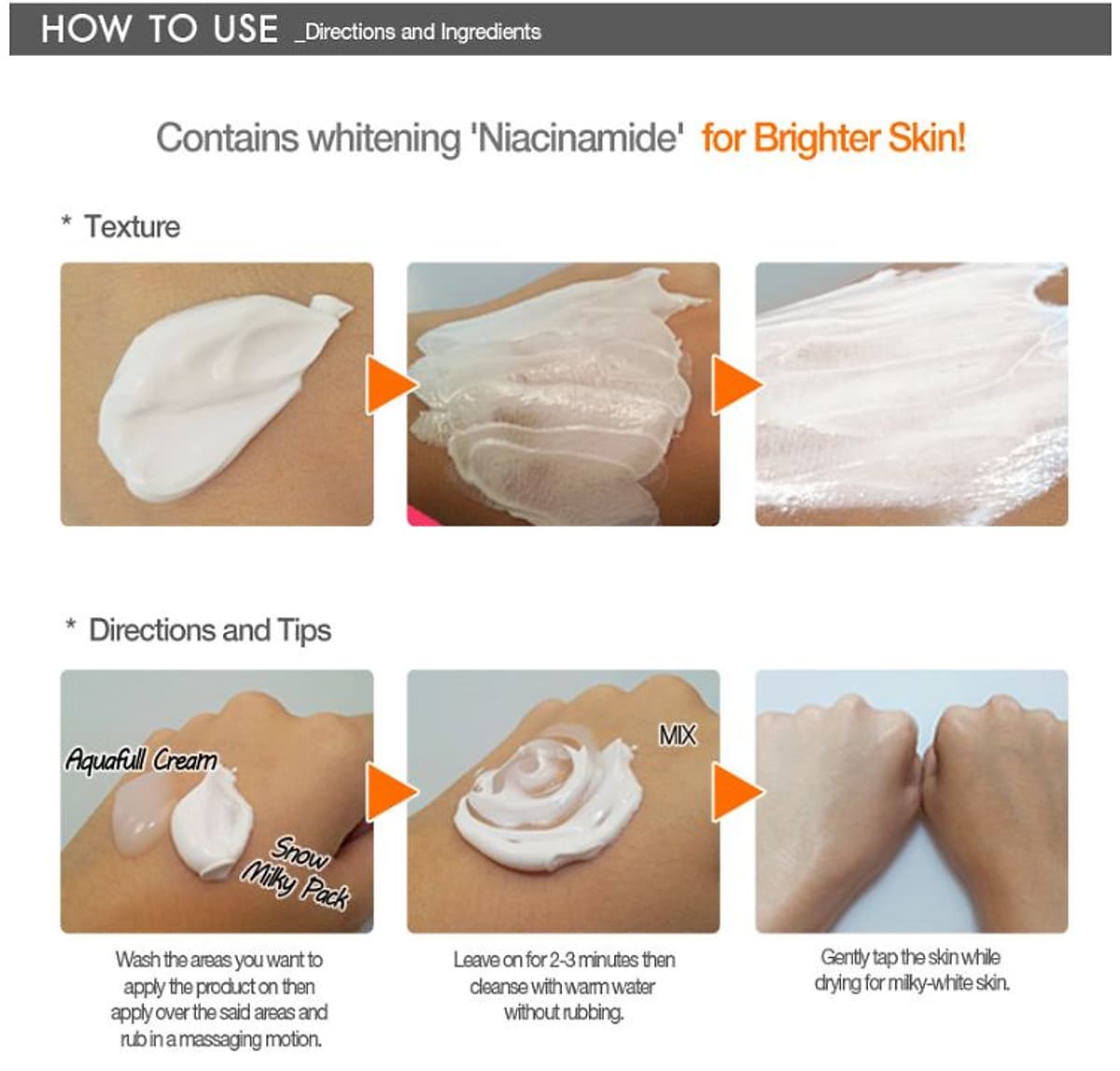 HOW TO USE _Directions and Ingredients

Contains whitening 'Niacinamide' for Brighter Skin!

* Texture

* Directions and Tips

Aquafull Cream

Snow Milky Pack

MIX

Wash the areas you want to apply the product on then apply over the said areas and rub in a massaging motion.

Leave on for 2-3 minutes then cleanse with warm water without rubbing.

Gently tap the skin while drying for milky-white skin.